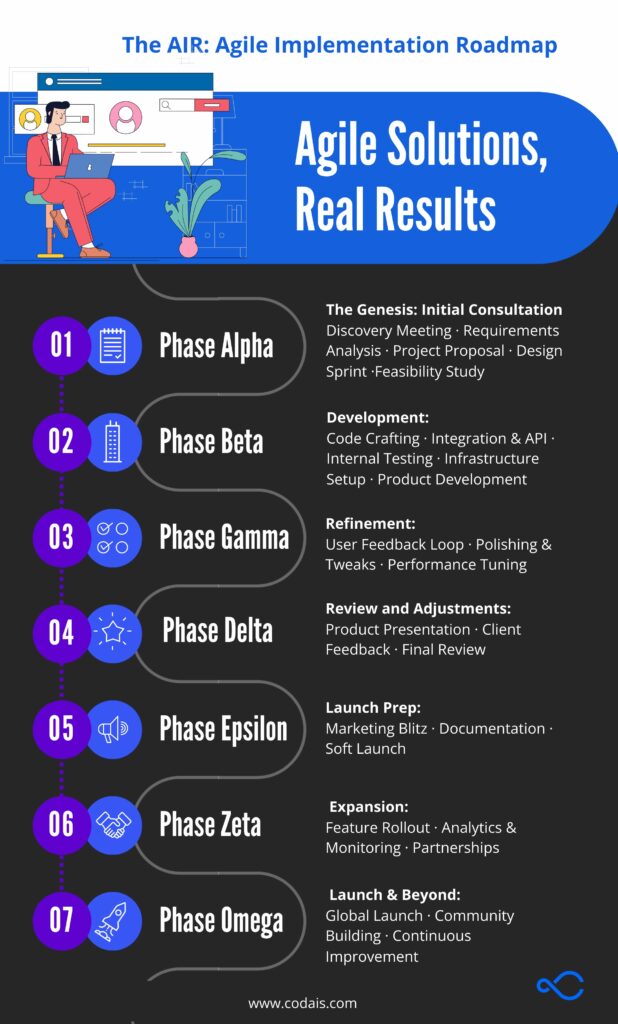 The AIR: Agile Implementation Roadmap

Agile Solutions, Real Results

01 Phase Alpha

The Genesis: Initial Consultation
Discovery Meeting · Requirements Analysis · Project Proposal · Design Sprint ·Feasibility Study

02 Phase Beta

Development:
Code Crafting · Integration & API · Internal Testing · Infrastructure Setup · Product Development

03 Phase Gamma

Refinement:
User Feedback Loop · Polishing & Tweaks · Performance Tuning

04 Phase Delta

Review and Adjustments:
Product Presentation · Client Feedback · Final Review

05 Phase Epsilon

Launch Prep:
Marketing Blitz · Documentation · Soft Launch

06 Phase Zeta

Expansion:
Feature Rollout · Analytics & Monitoring · Partnerships

07 Phase Omega

Launch & Beyond:
Global Launch · Community Building · Continuous Improvement

www.codais.com